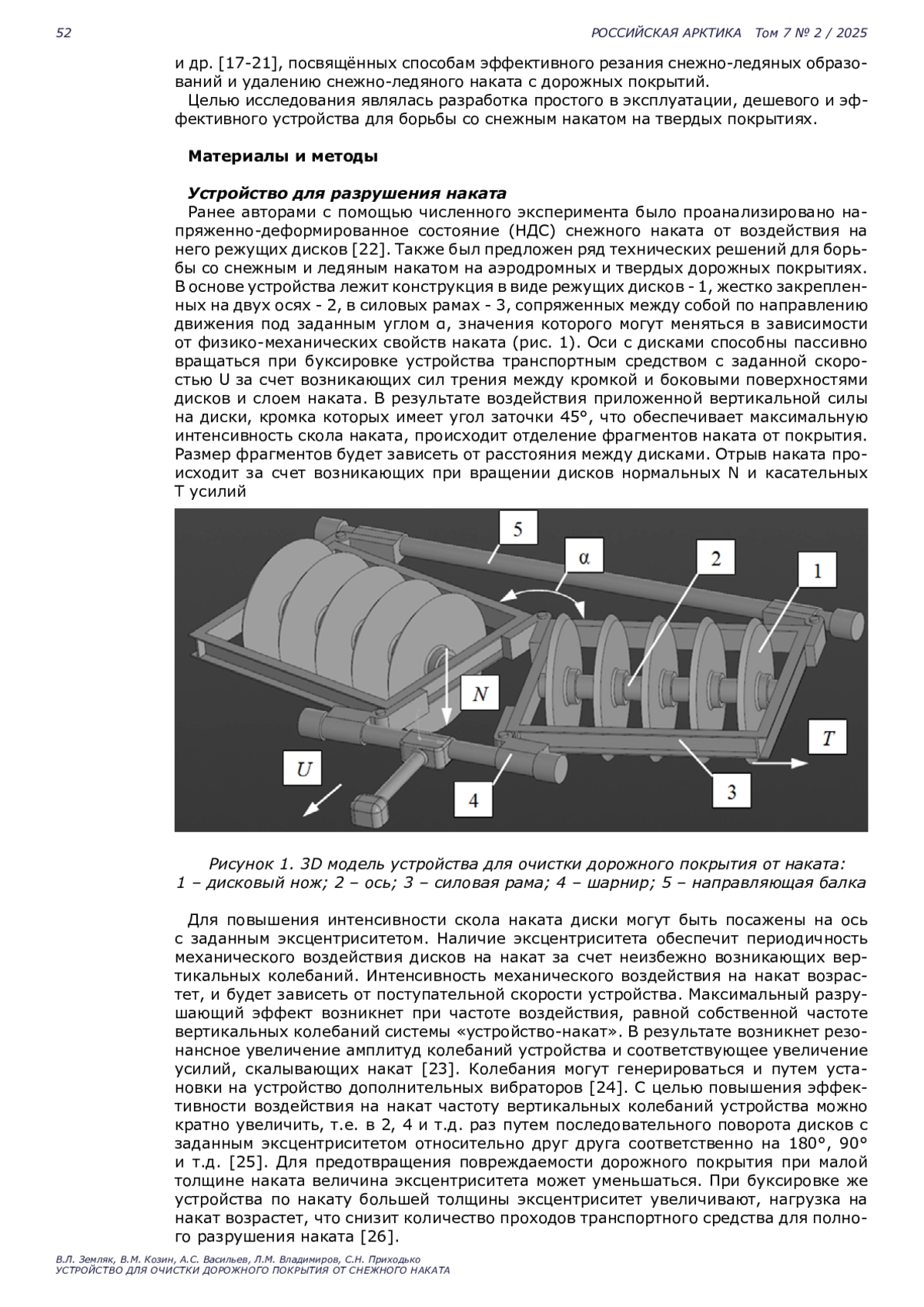 52 РОССИЙСКАЯ АРКТИКА Том 7 № 2 / 2025

и др. [17-21], посвящённых способам эффективного резания снежно-ледяных образований и удалению снежно-ледяного наката с дорожных покрытий.

Целью исследования являлась разработка простого в эксплуатации, дешевого и эффективного устройства для борьбы со снежным накатом на твердых покрытиях.

Материалы и методы

Устройство для разрушения наката

Ранее авторами с помощью численного эксперимента было проанализировано напряженно-деформированное состояние (НДС) снежного наката от воздействия на него режущих дисков [22]. Также был предложен ряд технических решений для борьбы со снежным и ледяным накатом на аэродромных и твердых дорожных покрытиях. В основе устройства лежит конструкция в виде режущих дисков - 1, жестко закрепленных на двух осях - 2, в силовых рамах - 3, сопряженных между собой по направлению движения под заданным углом α, значения которого могут меняться в зависимости от физико-механических свойств наката (рис. 1). Оси с дисками способны пассивно вращаться при буксировке устройства транспортным средством с заданной скоростью U за счет возникающих сил трения между кромкой и боковыми поверхностями дисков и слоем наката. В результате воздействия приложенной вертикальной силы на диски, кромка которых имеет угол заточки 45°, что обеспечивает максимальную интенсивность скола наката, происходит отделение фрагментов наката от покрытия. Размер фрагментов будет зависеть от расстояния между дисками. Отрыв наката происходит за счет возникающих при вращении дисков нормальных N и касательных T усилий

5
α
2
1
N
T
U
4
3

Рисунок 1. 3D модель устройства для очистки дорожного покрытия от наката:
1 – дисковый нож; 2 – ось; 3 – силовая рама; 4 – шарнир; 5 – направляющая балка

Для повышения интенсивности скола наката диски могут быть посажены на ось с заданным эксцентриситетом. Наличие эксцентриситета обеспечит периодичность механического воздействия дисков на накат за счет неизбежно возникающих вертикальных колебаний. Интенсивность механического воздействия на накат возрастет, и будет зависеть от поступательной скорости устройства. Максимальный разрушающий эффект возникнет при частоте воздействия, равной собственной частоте вертикальных колебаний системы «устройство-накат». В результате возникнет резонансное увеличение амплитуд колебаний устройства и соответствующее увеличение усилий, скалывающих накат [23]. Колебания могут генерироваться и путем установки на устройство дополнительных вибраторов [24]. С целью повышения эффективности воздействия на накат частоту вертикальных колебаний устройства можно кратно увеличить, т.е. в 2, 4 и т.д. раз путем последовательного поворота дисков с заданным эксцентриситетом относительно друг друга соответственно на 180°, 90° и т.д. [25]. Для предотвращения повреждаемости дорожного покрытия при малой толщине наката величина эксцентриситета может уменьшаться. При буксировке же устройства по накату большей толщины эксцентриситет увеличивают, нагрузка на накат возрастет, что снизит количество проходов транспортного средства для полного разрушения наката [26].

В.Л. Земляк, В.М. Козин, А.С. Васильев, Л.М. Владимиров, С.Н. Приходько
УСТРОЙСТВО ДЛЯ ОЧИСТКИ ДОРОЖНОГО ПОКРЫТИЯ ОТ СНЕЖНОГО НАКАТА